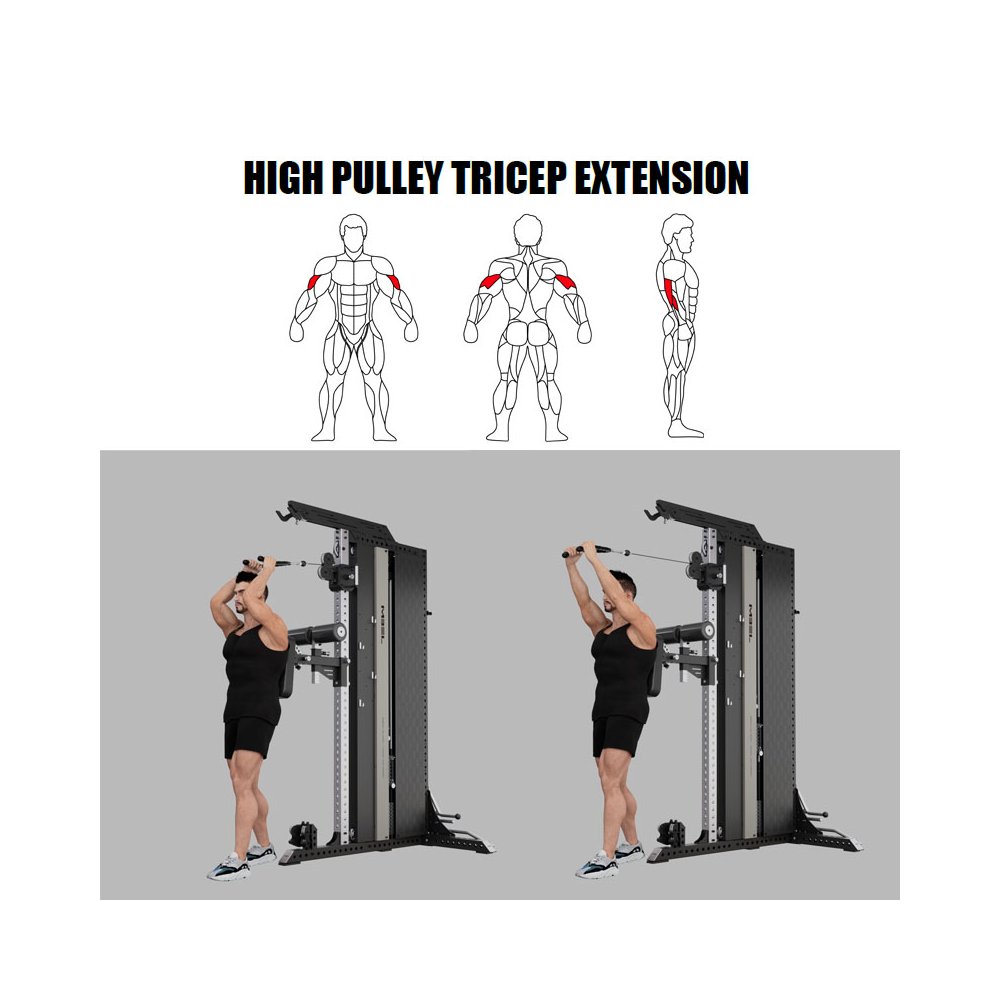 HIGH PULLEY TRICEP EXTENSION