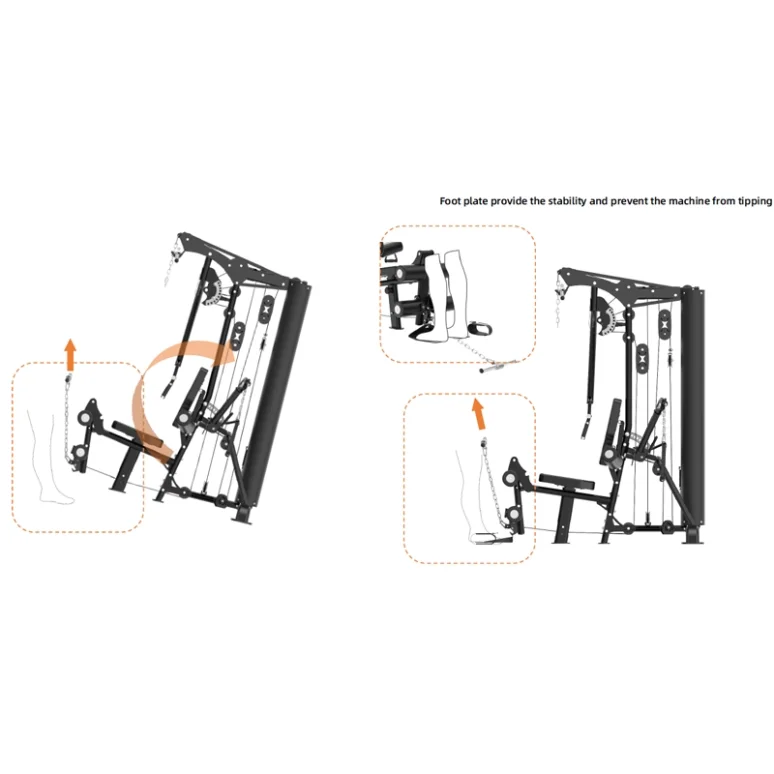 Foot plate provide the stability and prevent the machine from tipping